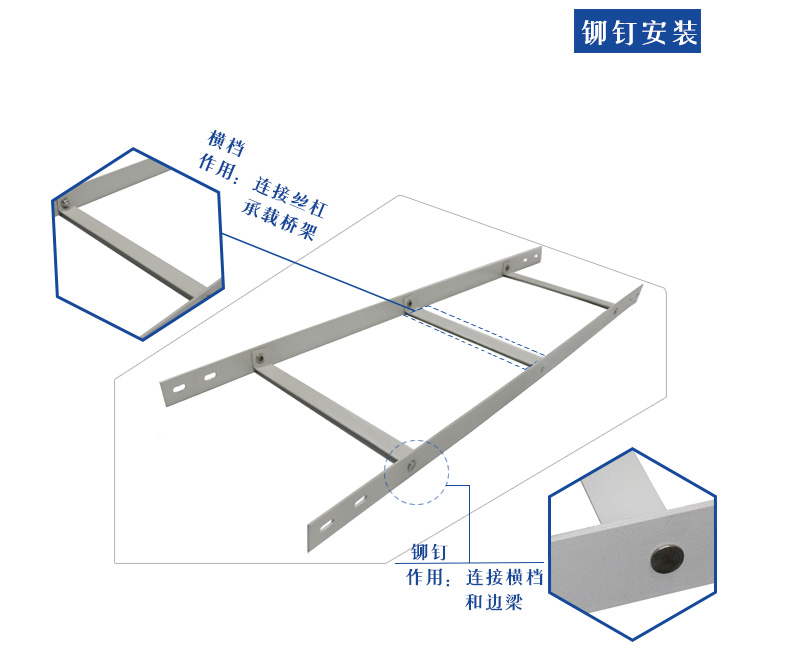 铆钉安装

横档
作用：连接丝杠
承载桥架

铆钉
作用：连接横档
和边梁