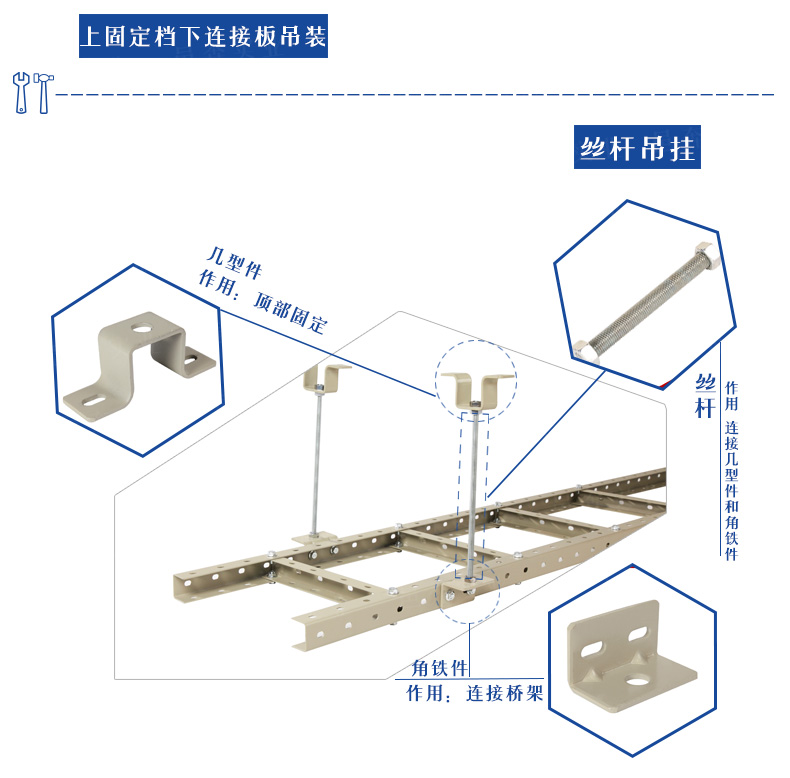 上固定档下连接板吊装

丝杆吊挂

几型件
作用：顶部固定

丝杆
作用 连接几型件和角铁件

角铁件
作用：连接桥架