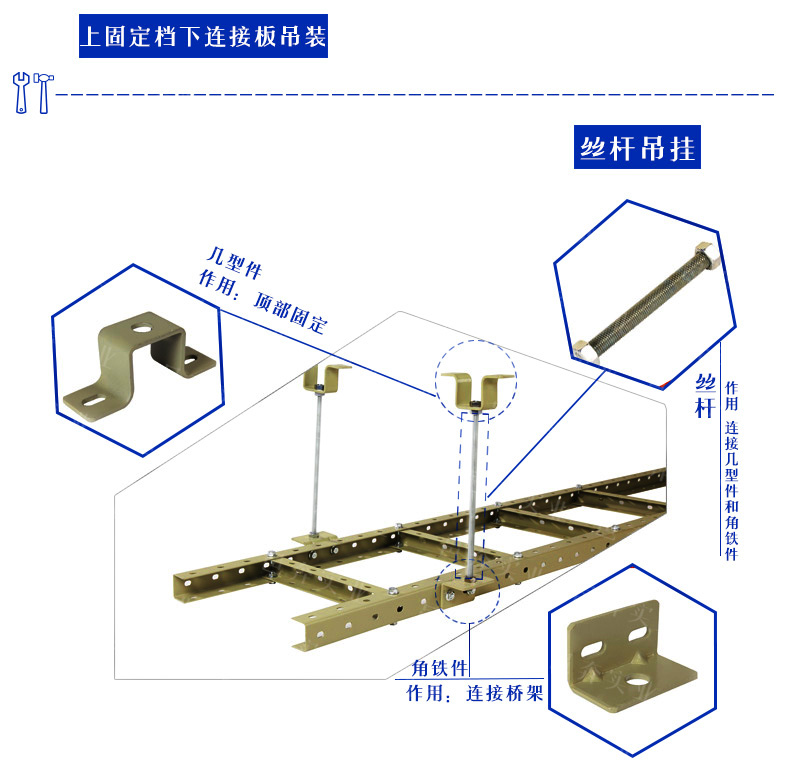 上固定档下连接板吊装

丝杆吊挂

几型件
作用：顶部固定

丝杆
作用
连接几型件和角铁件

角铁件
作用：连接桥架