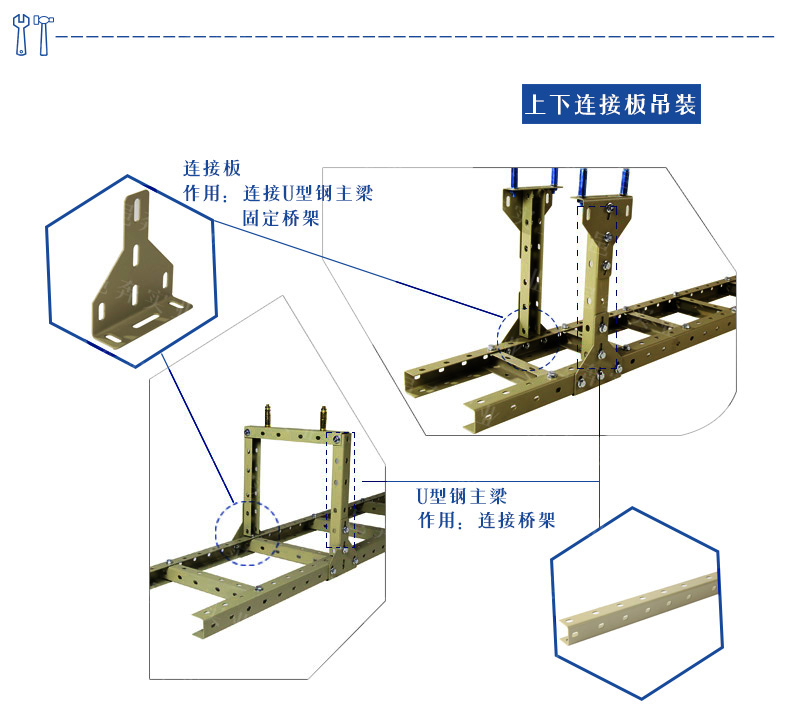 上下连接板吊装

连接板
作用：连接U型钢主梁
固定桥架

U型钢主梁
作用：连接桥架