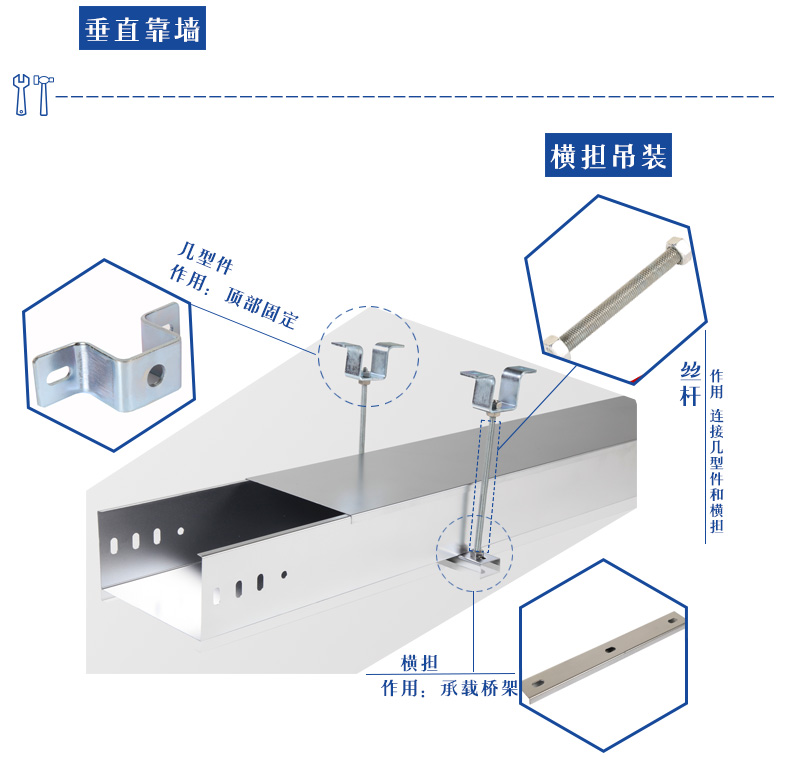 垂直靠墙

横担吊装

几型件
作用：顶部固定

丝杆

作用
连接几型件和横担

横担
作用：承载桥架