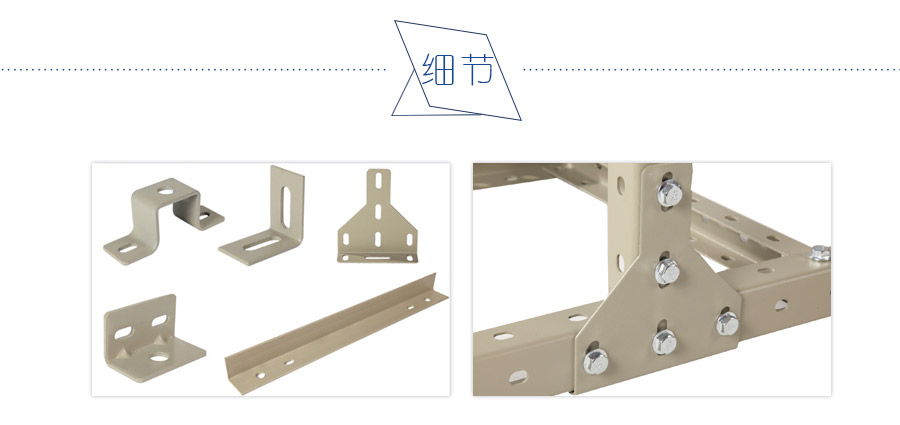 细节